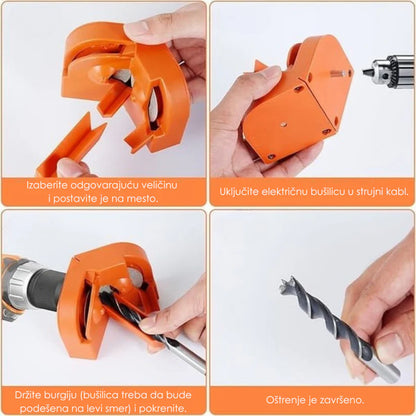 Izaberite odgovarajuću veličinu i postavite je na mesto.

Uključite električnu bušilicu u strujni kabl.

Držite burgiju (bušilica treba da bude podešena na levi smer) i pokrenite.

Oštrenje je završeno.